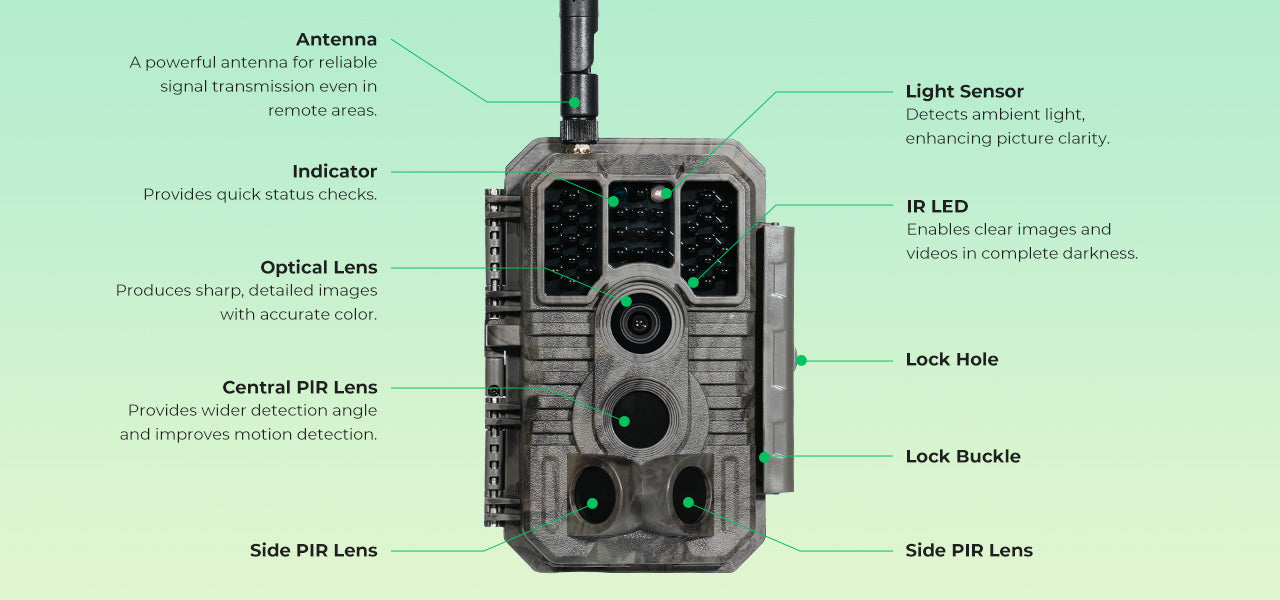 Antenna
A powerful antenna for reliable signal transmission even in remote areas.

Indicator
Provides quick status checks.

Optical Lens
Produces sharp, detailed images with accurate color.

Central PIR Lens
Provides wider detection angle and improves motion detection.

Side PIR Lens

Light Sensor
Detects ambient light, enhancing picture clarity.

IR LED
Enables clear images and videos in complete darkness.

Lock Hole

Lock Buckle

Side PIR Lens